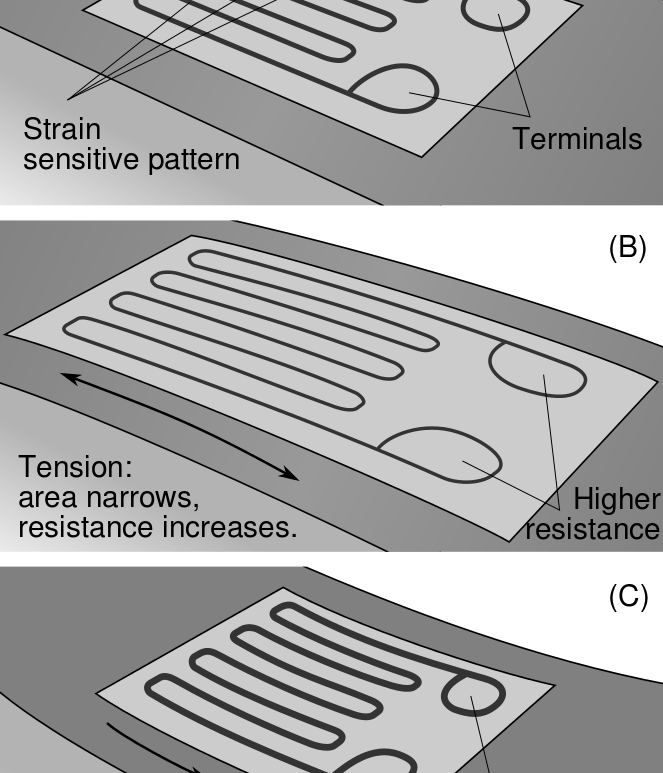 Strain
sensitive pattern

Terminals

(B)

Tension:
area narrows,
resistance increases.

Higher
resistance

(C)