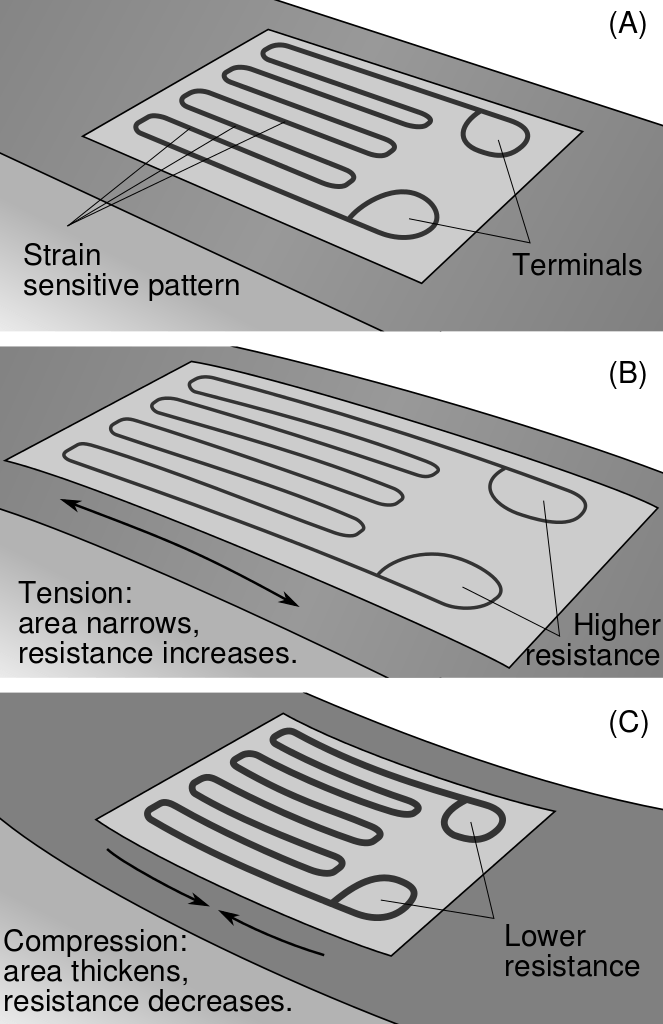 (A)

Strain sensitive pattern

Terminals

(B)

Tension: area narrows, resistance increases.

Higher resistance

(C)

Compression: area thickens, resistance decreases.

Lower resistance